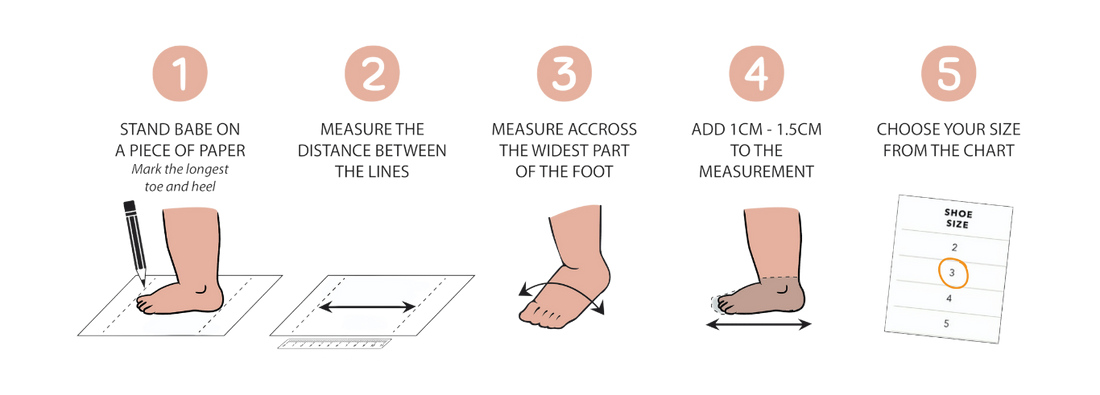 1

STAND BABE ON A PIECE OF PAPER
Mark the longest toe and heel

2

MEASURE THE DISTANCE BETWEEN THE LINES

3

MEASURE ACCROSS THE WIDEST PART OF THE FOOT

4

ADD 1CM - 1.5CM TO THE MEASUREMENT

5

CHOOSE YOUR SIZE FROM THE CHART

SHOE SIZE
2
3
4
5